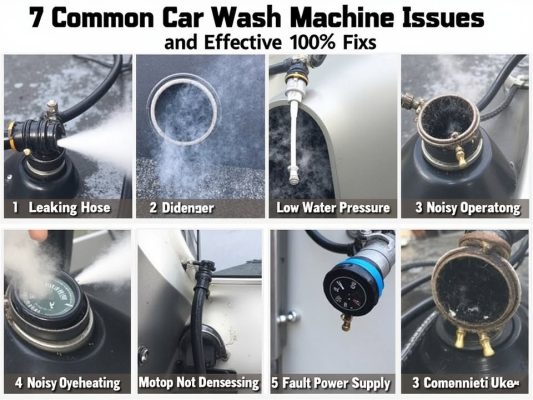 7 Common Car Wash Machine Issues
and Effective 100% Fixs

1 Leaking Hose

2 Didenger

Low Water Pressure

3 Noisy Operatong

4 Noisy Oyeheating

Motop Not Densessing

5 Fault Power Supply

3 Comennieti Uke